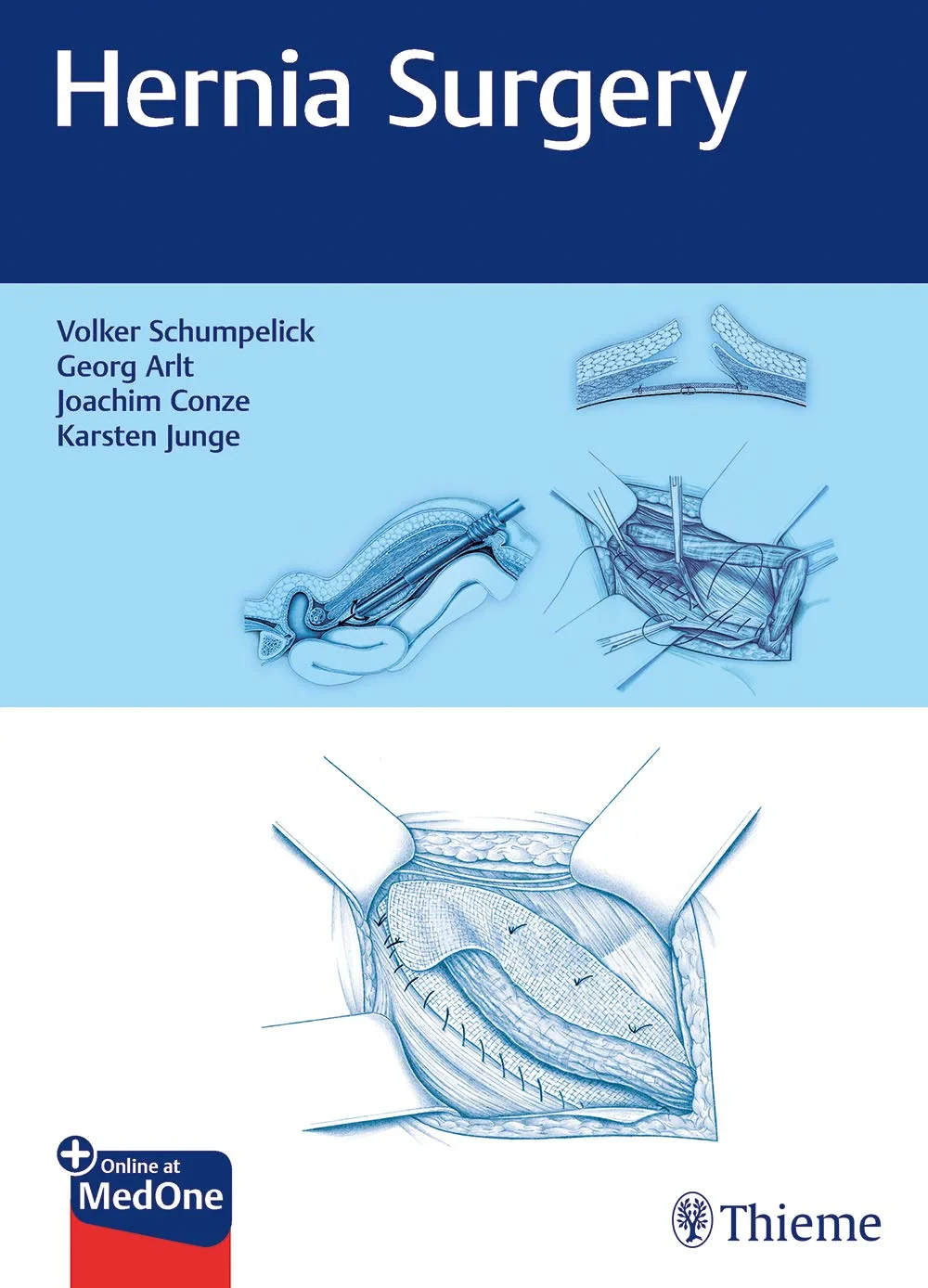 Hernia Surgery

Volker Schumpelick
Georg Arlt
Joachim Conze
Karsten Junge

Online at
MedOne

Thieme